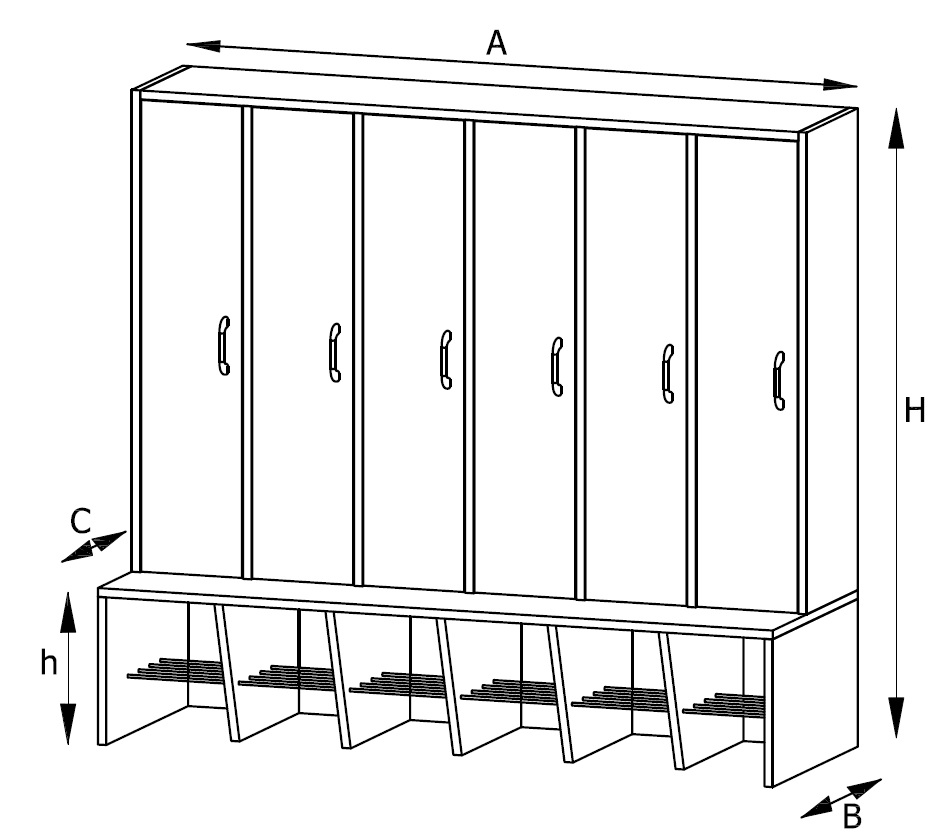 A
H
C
h
B